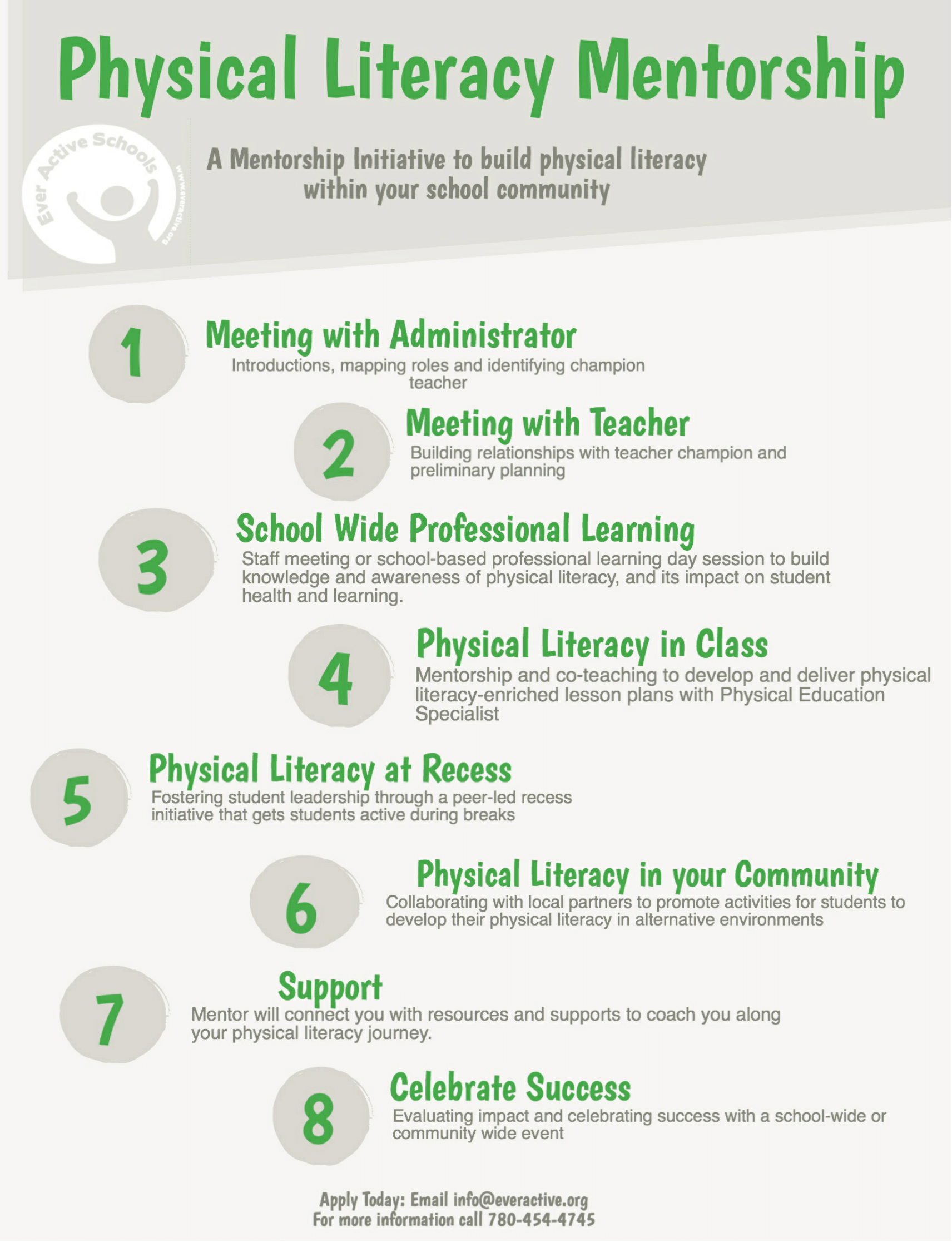 Physical Literacy Mentorship

Ever Active Schools
www.everactive.org

A Mentorship Initiative to build physical literacy within your school community

1
Meeting with Administrator
Introductions, mapping roles and identifying champion teacher

2
Meeting with Teacher
Building relationships with teacher champion and preliminary planning

3
School Wide Professional Learning
Staff meeting or school-based professional learning day session to build knowledge and awareness of physical literacy, and its impact on student health and learning.

4
Physical Literacy in Class
Mentorship and co-teaching to develop and deliver physical literacy-enriched lesson plans with Physical Education Specialist

5
Physical Literacy at Recess
Fostering student leadership through a peer-led recess initiative that gets students active during breaks

6
Physical Literacy in your Community
Collaborating with local partners to promote activities for students to develop their physical literacy in alternative environments

7
Support
Mentor will connect you with resources and supports to coach you along your physical literacy journey.

8
Celebrate Success
Evaluating impact and celebrating success with a school-wide or community wide event

Apply Today: Email info@everactive.org
For more information call 780-454-4745